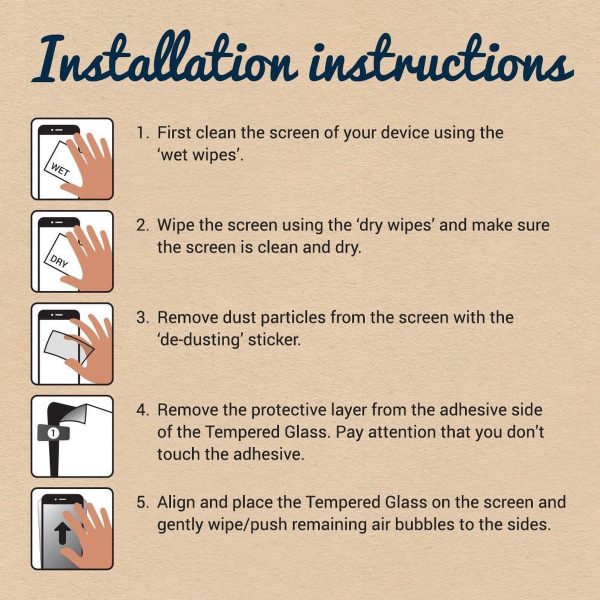 Installation instructions

WET

1. First clean the screen of your device using the 'wet wipes'.

DRY

2. Wipe the screen using the 'dry wipes' and make sure the screen is clean and dry.

3. Remove dust particles from the screen with the 'de-dusting' sticker.

1

4. Remove the protective layer from the adhesive side of the Tempered Glass. Pay attention that you don't touch the adhesive.

5. Align and place the Tempered Glass on the screen and gently wipe/push remaining air bubbles to the sides.